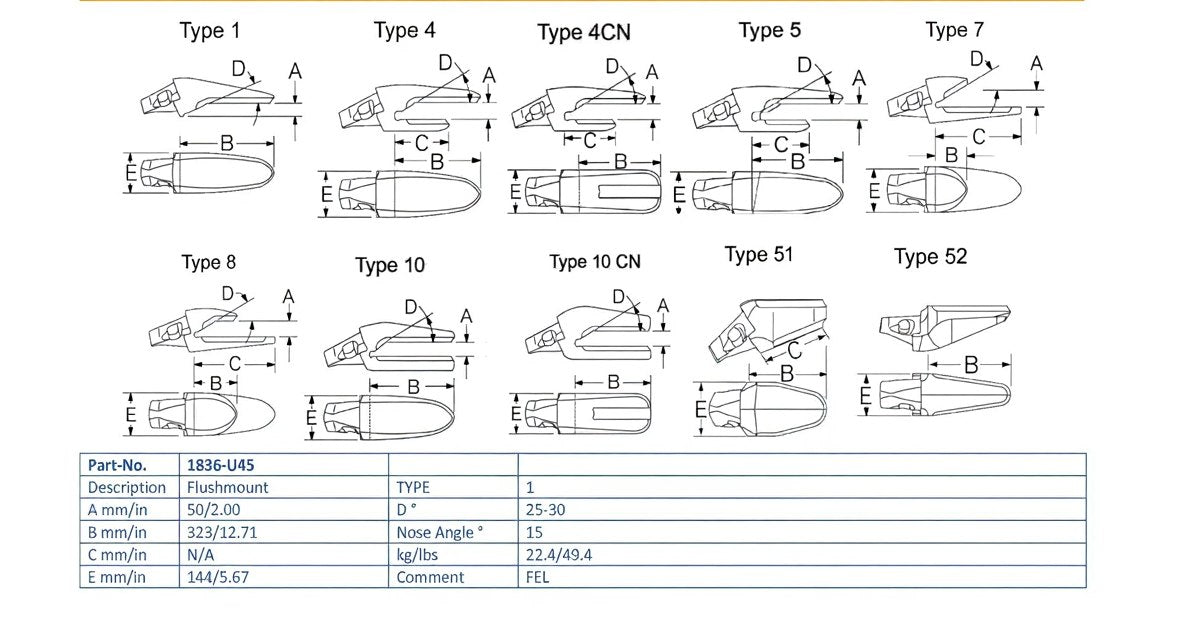 Type 1
D
A
B
E

Type 4
D
A
C
B
E

Type 4CN
D
A
C
B
E

Type 5
D
A
C
B
E

Type 7
D
A
C
B
E

Type 8
D
A
C
B
E

Type 10
D
A
B
E

Type 10 CN
D
A
B
E

Type 51
C
B
E

Type 52
B
E

| Part-No. | 1836-U45 | | |
|---|---|---|---|
| Description | Flushmount | TYPE | 1 |
| A mm/in | 50/2.00 | D ° | 25-30 |
| B mm/in | 323/12.71 | Nose Angle ° | 15 |
| C mm/in | N/A | kg/lbs | 22.4/49.4 |
| E mm/in | 144/5.67 | Comment | FEL |