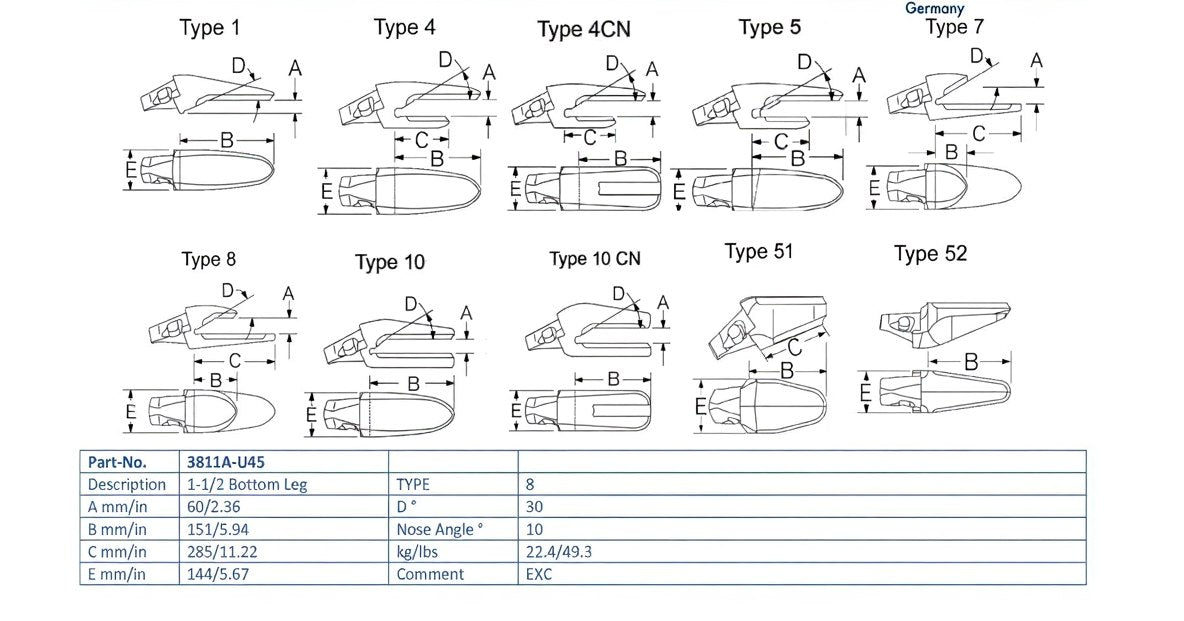 Germany

Type 1
D
A
B
E

Type 4
D
A
C
B
E

Type 4CN
D
A
C
B
E

Type 5
D
A
C
B
E

Type 7
D
A
C
B
E

Type 8
D
A
C
B
E

Type 10
D
A
B
E

Type 10 CN
D
A
B
E

Type 51
C
B
E

Type 52
B
E

| Part-No. | 3811A-U45 | | |
|---|---|---|---|
| Description | 1-1/2 Bottom Leg | TYPE | 8 |
| A mm/in | 60/2.36 | D ° | 30 |
| B mm/in | 151/5.94 | Nose Angle ° | 10 |
| C mm/in | 285/11.22 | kg/lbs | 22.4/49.3 |
| E mm/in | 144/5.67 | Comment | EXC |