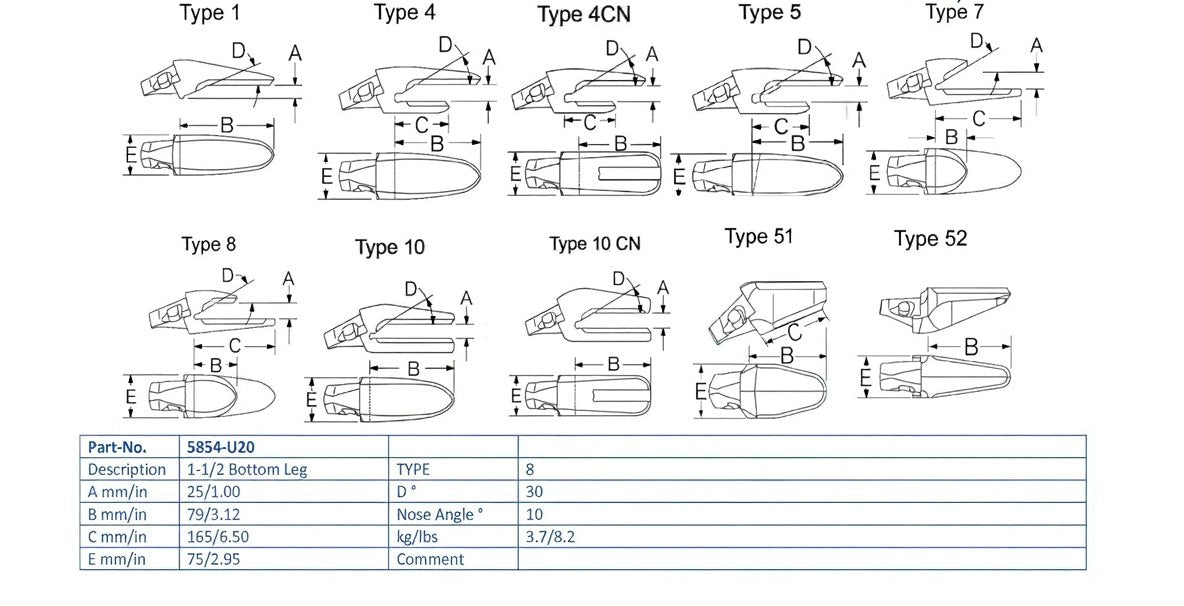 Type 1
D A
B
E

Type 4
D A
C
B
E

Type 4CN
D A
C
B
E

Type 5
D A
C
B
E

Type 7
D A
C
B
E

Type 8
D A
C
B
E

Type 10
D A
B
E

Type 10 CN
D A
B
E

Type 51
C
B
E

Type 52
B
E

| Part-No. | 5854-U20 | | |
|---|---|---|---|
| Description | 1-1/2 Bottom Leg | TYPE | 8 |
| A mm/in | 25/1.00 | D ° | 30 |
| B mm/in | 79/3.12 | Nose Angle ° | 10 |
| C mm/in | 165/6.50 | kg/lbs | 3.7/8.2 |
| E mm/in | 75/2.95 | Comment | |