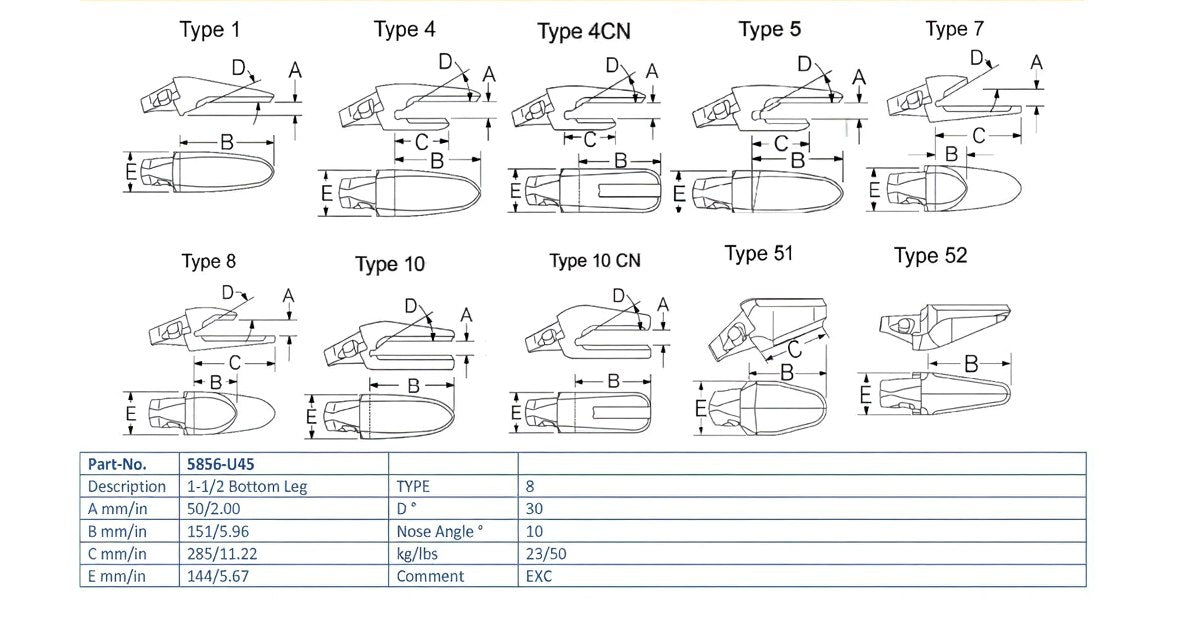 Type 1

D A B E

Type 4

D A C B E

Type 4CN

D A C B E

Type 5

D A C B E

Type 7

D A C B E

Type 8

D A C B E

Type 10

D A B E

Type 10 CN

D A B E

Type 51

C B E

Type 52

B E

| Part-No. | 5856-U45 | | |
|---|---|---|---|
| Description | 1-1/2 Bottom Leg | TYPE | 8 |
| A mm/in | 50/2.00 | D ° | 30 |
| B mm/in | 151/5.96 | Nose Angle ° | 10 |
| C mm/in | 285/11.22 | kg/lbs | 23/50 |
| E mm/in | 144/5.67 | Comment | EXC |