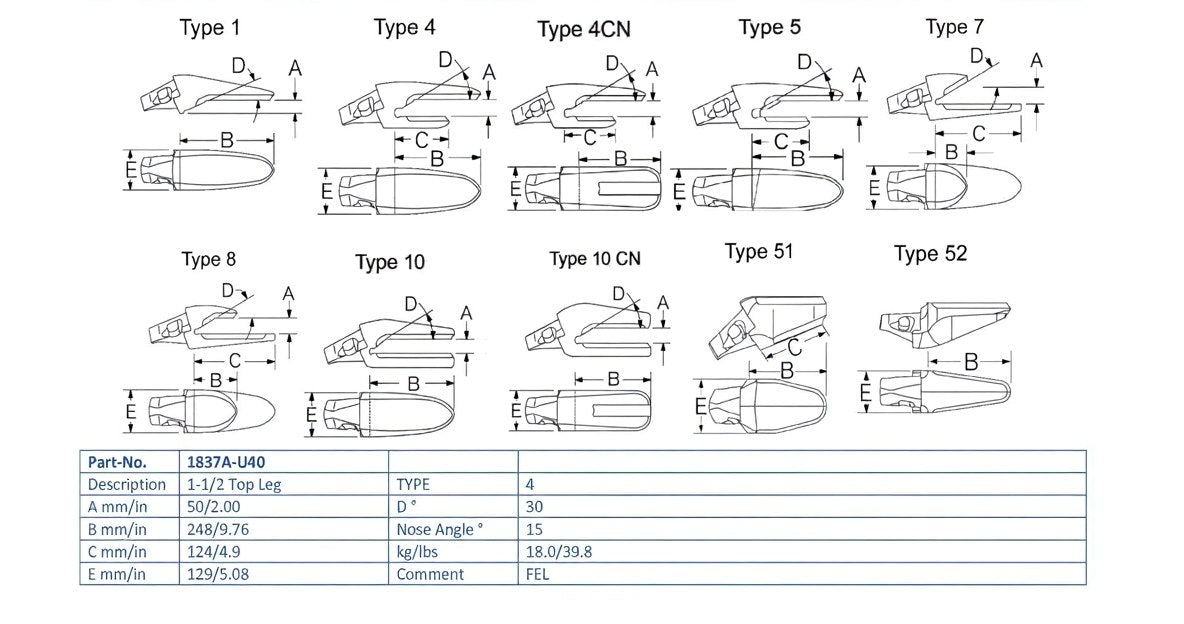 Type 1
D
A
B
E

Type 4
D
A
C
B
E

Type 4CN
D
A
C
B
E

Type 5
D
A
C
B
E

Type 7
D
A
C
B
E

Type 8
D
A
C
B
E

Type 10
D
A
B
E

Type 10 CN
D
A
B
E

Type 51
C
B
E

Type 52
B
E

| Part-No. | 1837A-U40 | | |
|---|---|---|---|
| Description | 1-1/2 Top Leg | TYPE | 4 |
| A mm/in | 50/2.00 | D ° | 30 |
| B mm/in | 248/9.76 | Nose Angle ° | 15 |
| C mm/in | 124/4.9 | kg/lbs | 18.0/39.8 |
| E mm/in | 129/5.08 | Comment | FEL |