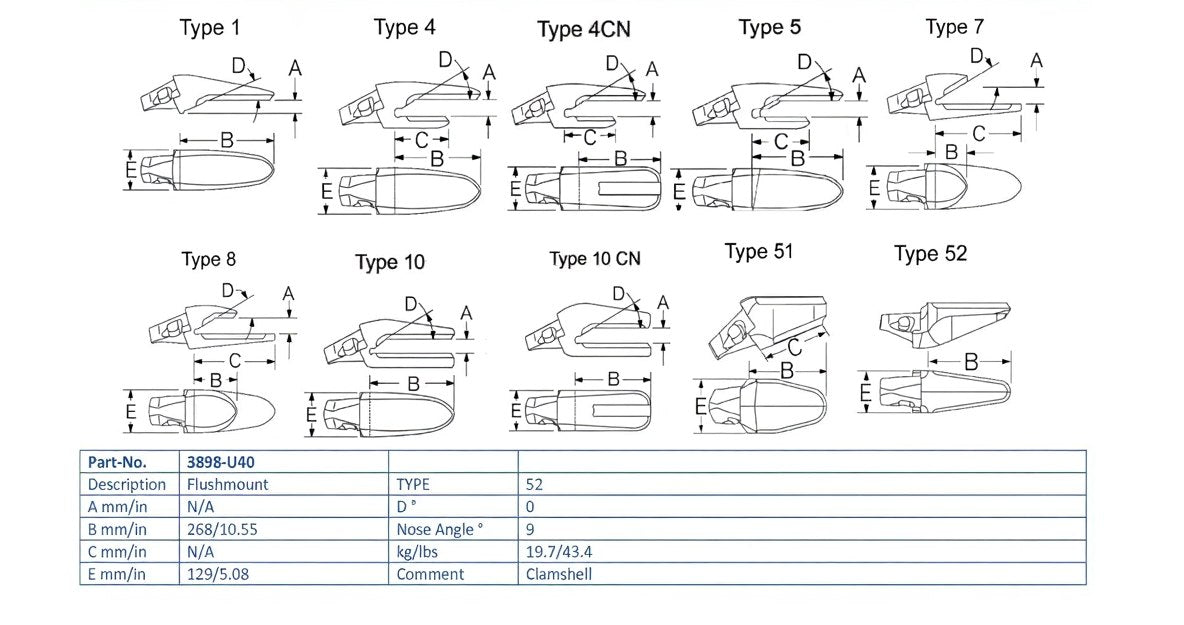 Type 1
D
A
B
E

Type 4
D
A
C
B
E

Type 4CN
D
A
C
B
E

Type 5
D
A
C
B
E

Type 7
D
A
C
B
E

Type 8
D
A
C
B
E

Type 10
D
A
B
E

Type 10 CN
D
A
B
E

Type 51
C
B
E

Type 52
B
E

| Part-No. | 3898-U40 | | |
|---|---|---|---|
| Description | Flushmount | TYPE | 52 |
| A mm/in | N/A | D ° | 0 |
| B mm/in | 268/10.55 | Nose Angle ° | 9 |
| C mm/in | N/A | kg/lbs | 19.7/43.4 |
| E mm/in | 129/5.08 | Comment | Clamshell |