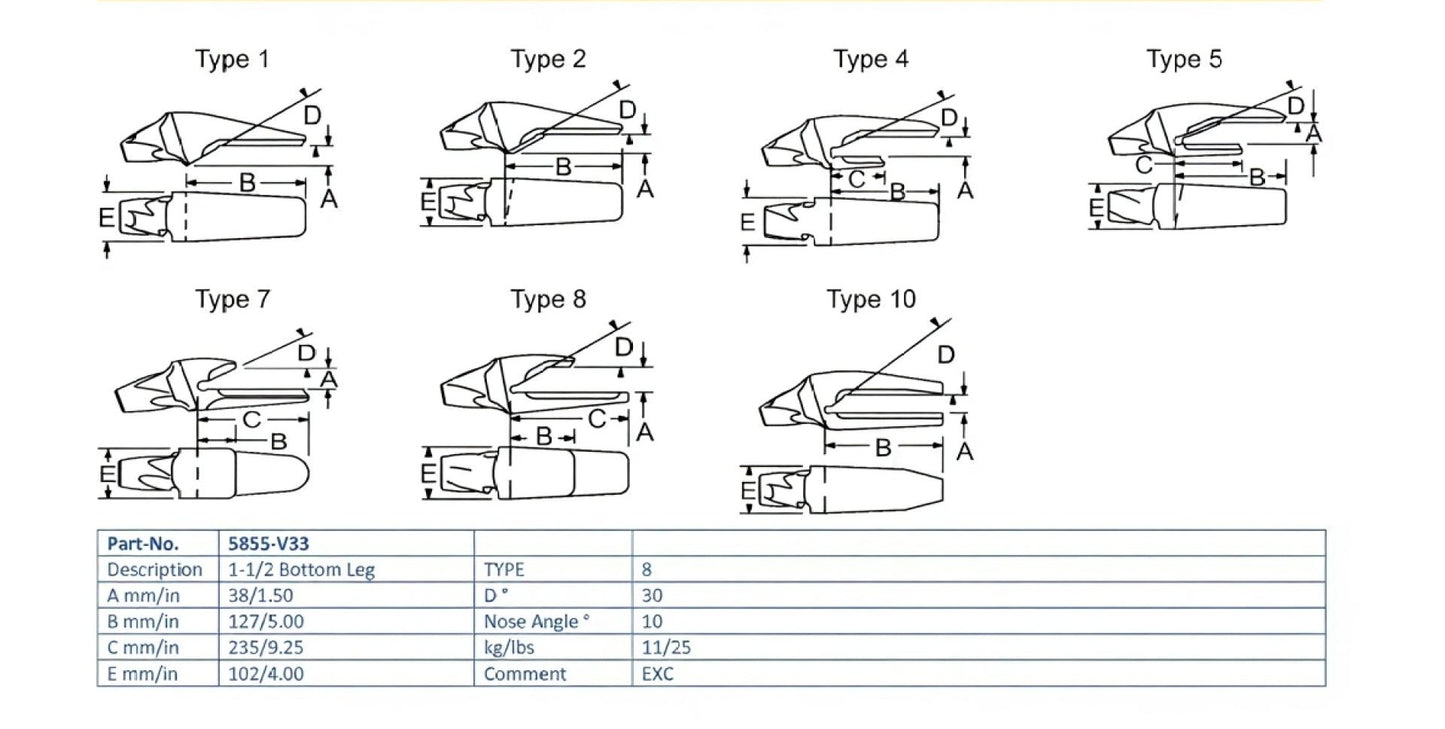 Type 1

D

B

A

E

Type 2

D

B

A

E

Type 4

D

C

B

A

E

Type 5

D

A

C

B

E

Type 7

D

A

C

B

E

Type 8

D

C

B

A

E

Type 10

D

B

A

E

| Part-No. | 5855-V33 | | |
|---|---|---|---|
| Description | 1-1/2 Bottom Leg | TYPE | 8 |
| A mm/in | 38/1.50 | D ° | 30 |
| B mm/in | 127/5.00 | Nose Angle ° | 10 |
| C mm/in | 235/9.25 | kg/lbs | 11/25 |
| E mm/in | 102/4.00 | Comment | EXC |