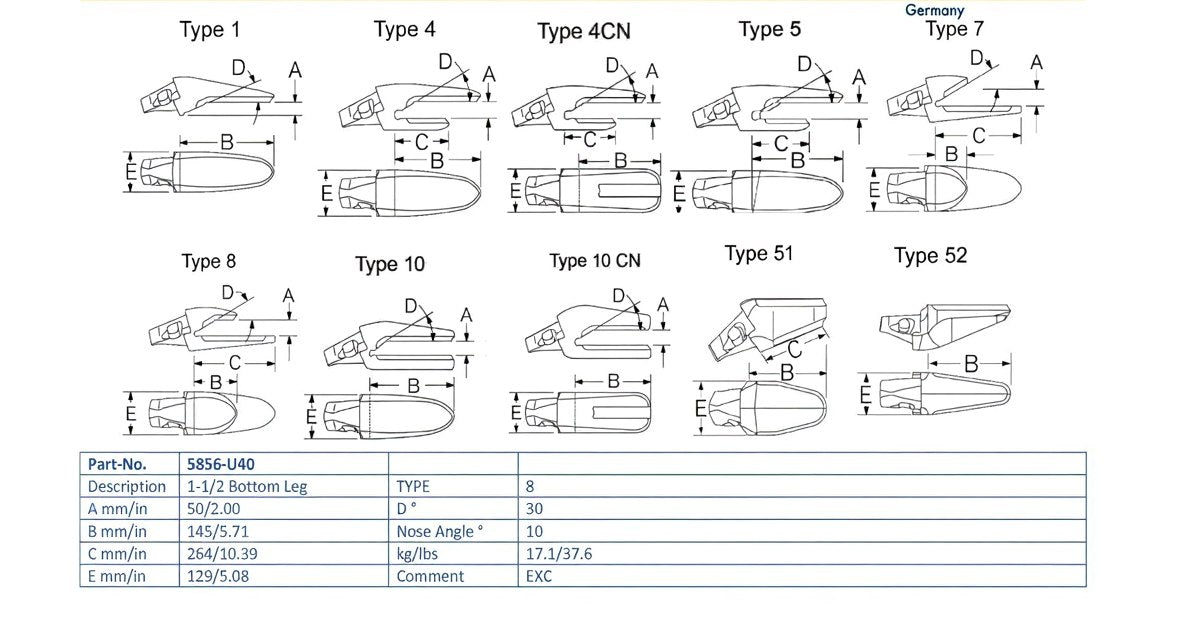 Germany

Type 1
D A B E

Type 4
D A C B E

Type 4CN
D A C B E

Type 5
D A C B E

Type 7
D A C B E

Type 8
D A C B E

Type 10
D A B E

Type 10 CN
D A B E

Type 51
C B E

Type 52
B E

| Part-No. | 5856-U40 | | |
|---|---|---|---|
| Description | 1-1/2 Bottom Leg | TYPE | 8 |
| A mm/in | 50/2.00 | D ° | 30 |
| B mm/in | 145/5.71 | Nose Angle ° | 10 |
| C mm/in | 264/10.39 | kg/lbs | 17.1/37.6 |
| E mm/in | 129/5.08 | Comment | EXC |