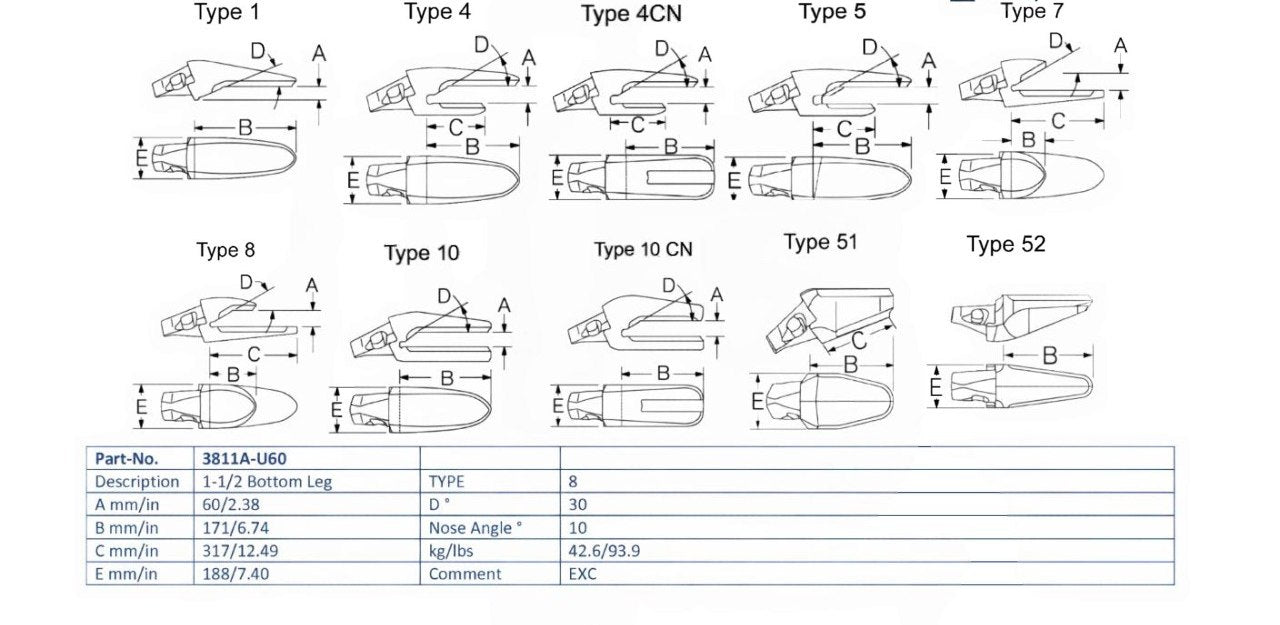 Type 1
D
A
B
E

Type 4
D
A
C
B
E

Type 4CN
D
A
C
B
E

Type 5
D
A
C
B
E

Type 7
D
A
C
B
E

Type 8
D
A
C
B
E

Type 10
D
A
B
E

Type 10 CN
D
A
B
E

Type 51
C
B
E

Type 52
B
E

| Part-No. | 3811A-U60 | | |
|---|---|---|---|
| Description | 1-1/2 Bottom Leg | TYPE | 8 |
| A mm/in | 60/2.38 | D ° | 30 |
| B mm/in | 171/6.74 | Nose Angle ° | 10 |
| C mm/in | 317/12.49 | kg/lbs | 42.6/93.9 |
| E mm/in | 188/7.40 | Comment | EXC |